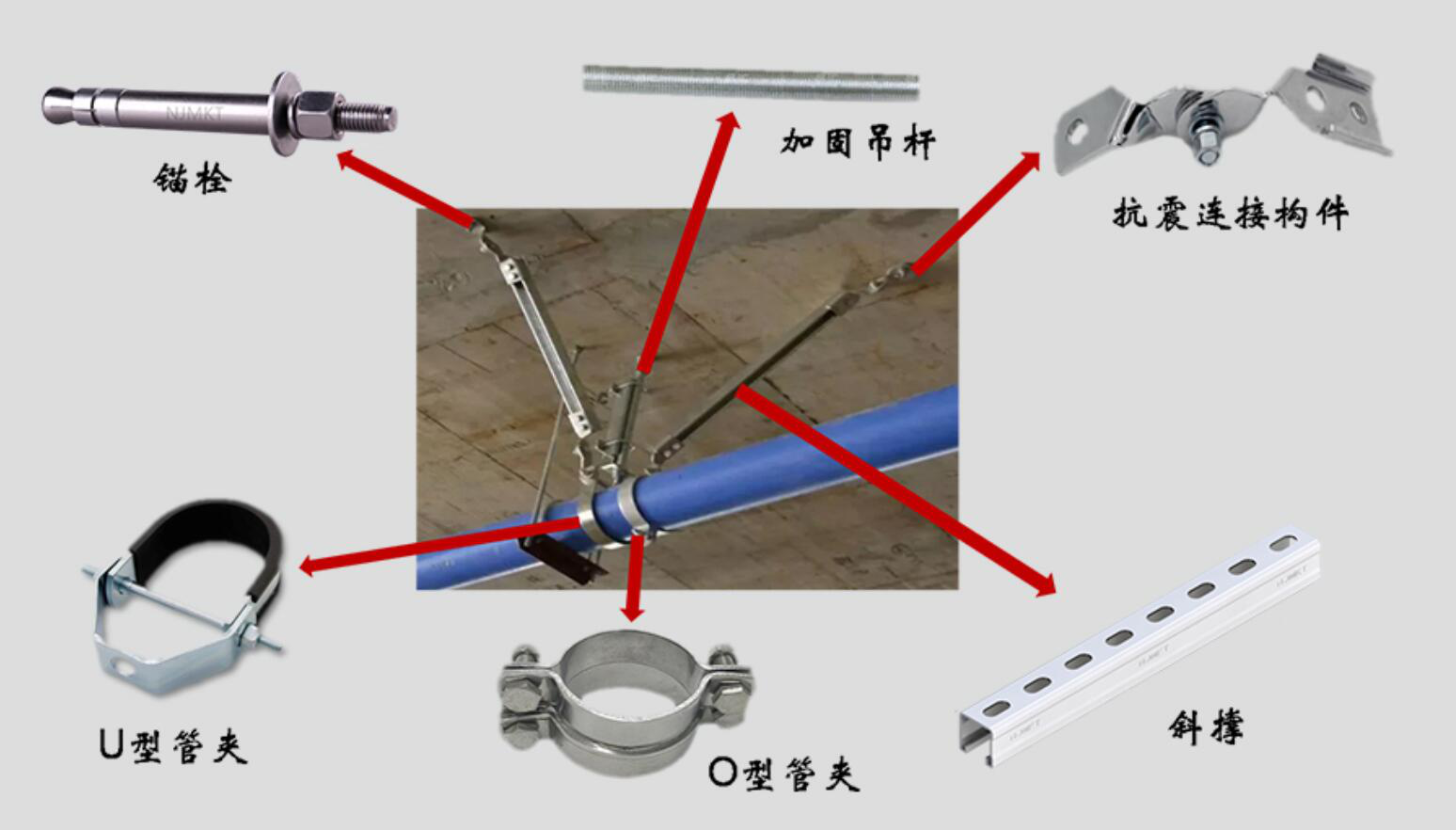 NJMKT

锚栓

加固吊杆

抗震连接构件

U型管夹

O型管夹

斜撑