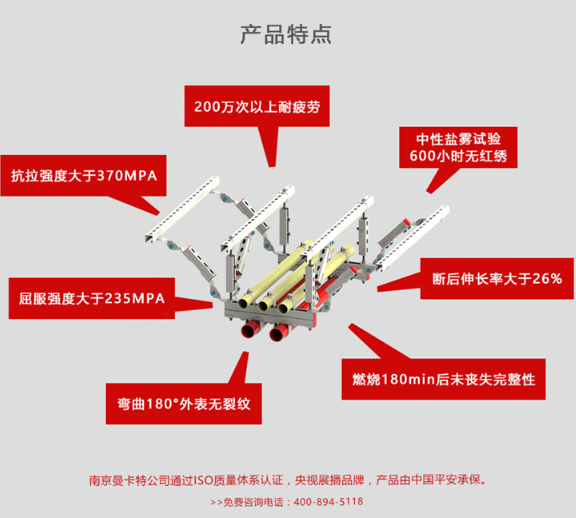 产品特点

200万次以上耐疲劳

中性盐雾试验
600小时无红绣

抗拉强度大于370MPA

断后伸长率大于26%

屈服强度大于235MPA

燃烧180min后未丧失完整性

弯曲180°外表无裂纹

南京曼卡特公司通过ISO质量体系认证，央视展播品牌，产品由中国平安承保。

>>免费咨询电话：400-894-5118