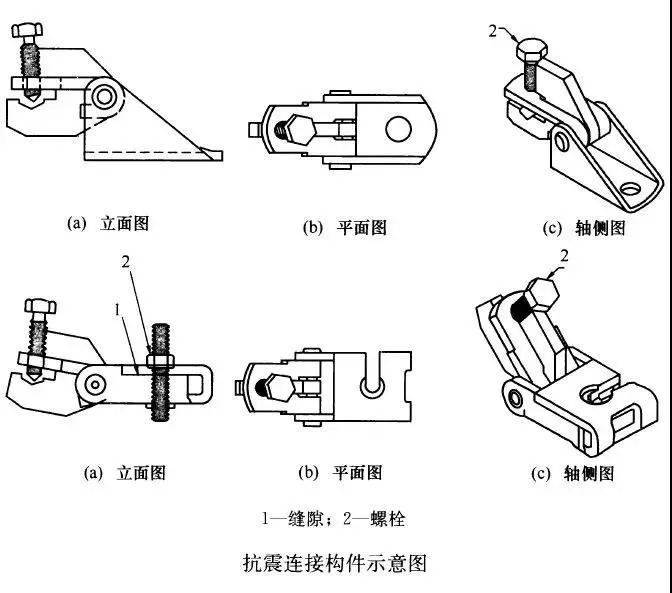 2

(a) 立面图

(b) 平面图

(c) 轴侧图

2

1

2

(a) 立面图

(b) 平面图

(c) 轴侧图

1—缝隙；2—螺栓

抗震连接构件示意图