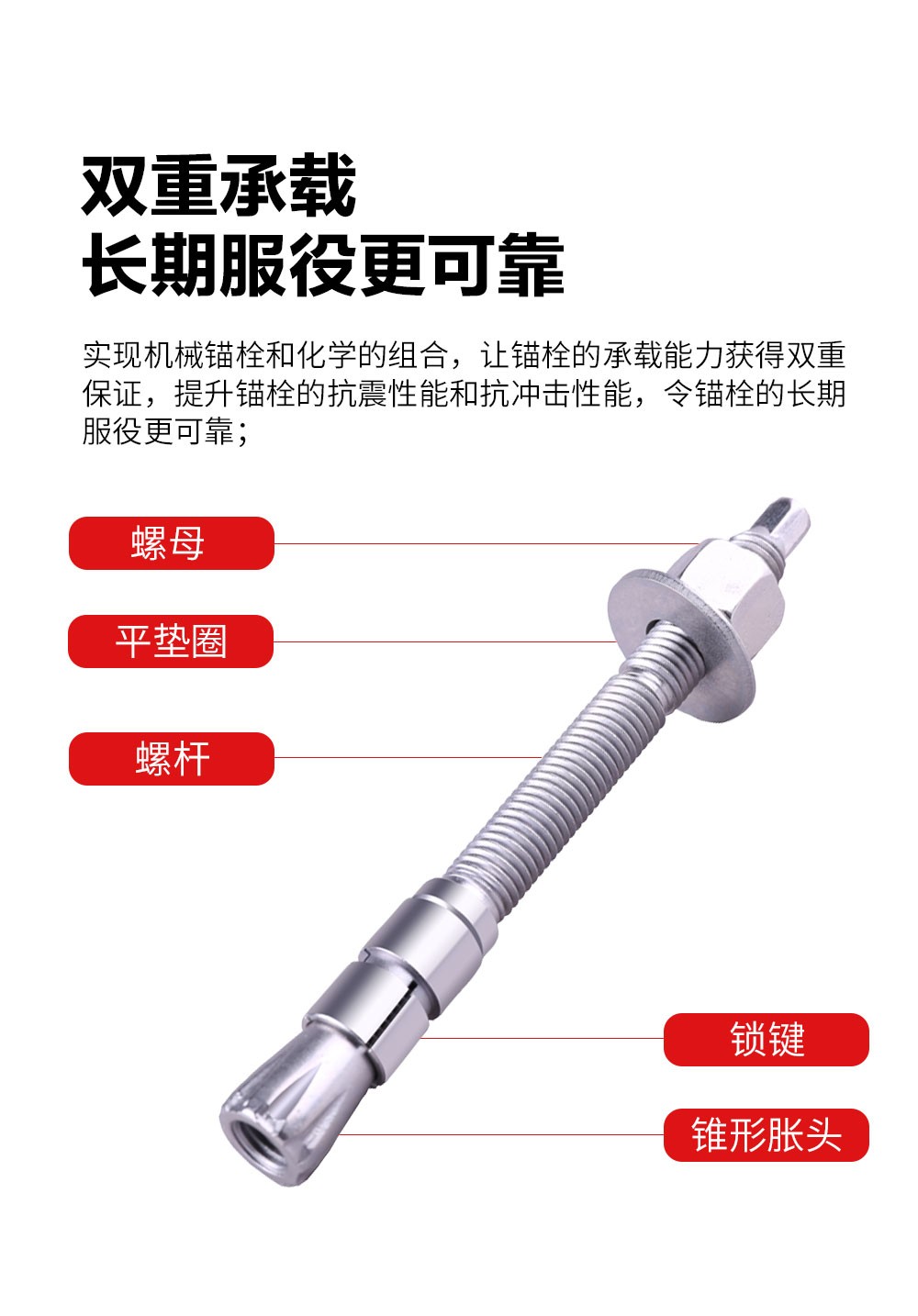 双重承载
长期服役更可靠

实现机械锚栓和化学的组合，让锚栓的承载能力获得双重保证，提升锚栓的抗震性能和抗冲击性能，令锚栓的长期服役更可靠；

螺母

平垫圈

螺杆

锁键

锥形胀头