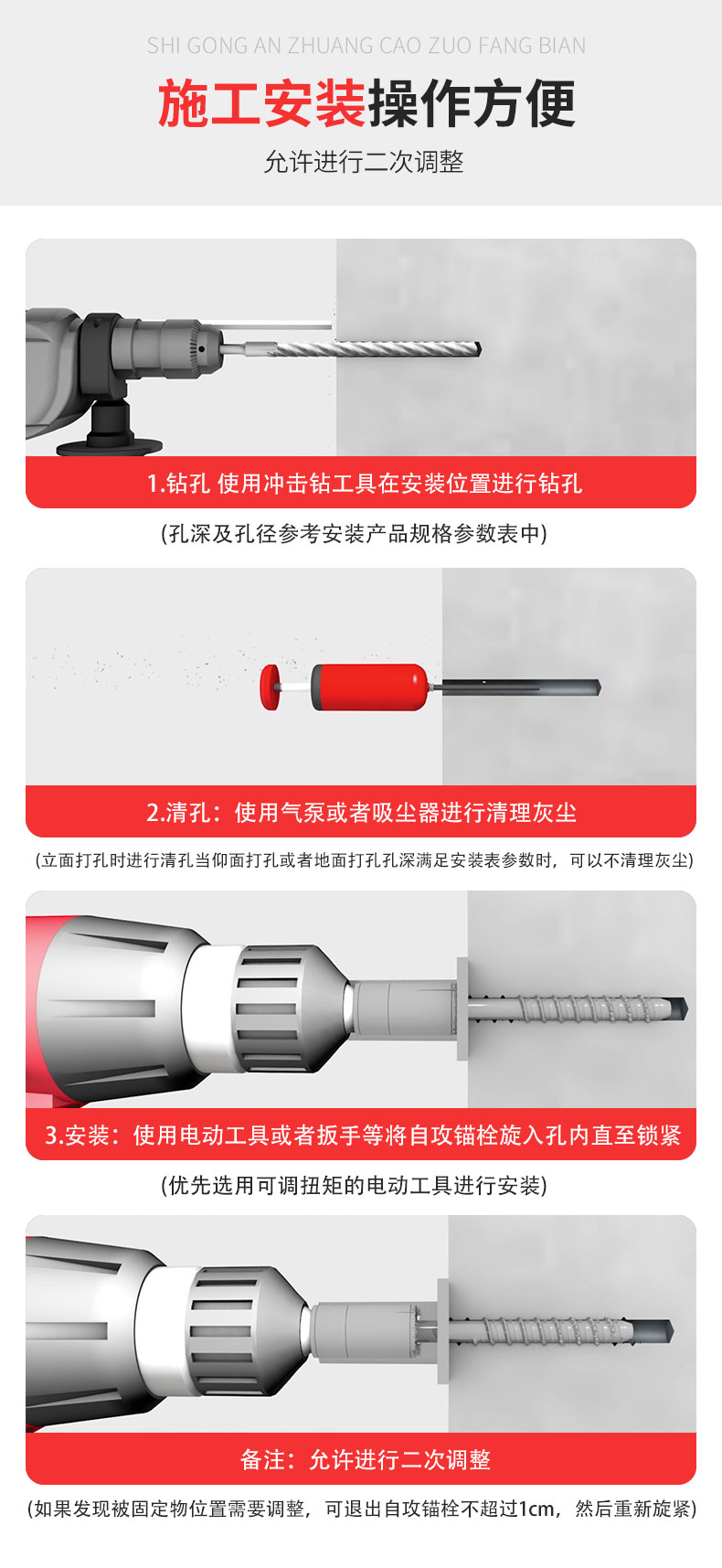 SHI GONG AN ZHUANG CAO ZUO FANG BIAN

施工安装操作方便

允许进行二次调整

1.钻孔 使用冲击钻工具在安装位置进行钻孔

(孔深及孔径参考安装产品规格参数表中)

2.清孔：使用气泵或者吸尘器进行清理灰尘

(立面打孔时进行清孔当仰面打孔或者地面打孔孔深满足安装表参数时，可以不清理灰尘)

3.安装：使用电动工具或者扳手等将自攻锚栓旋入孔内直至锁紧

(优先选用可调扭矩的电动工具进行安装)

备注：允许进行二次调整

(如果发现被固定物位置需要调整，可退出自攻锚栓不超过1cm，然后重新旋紧)